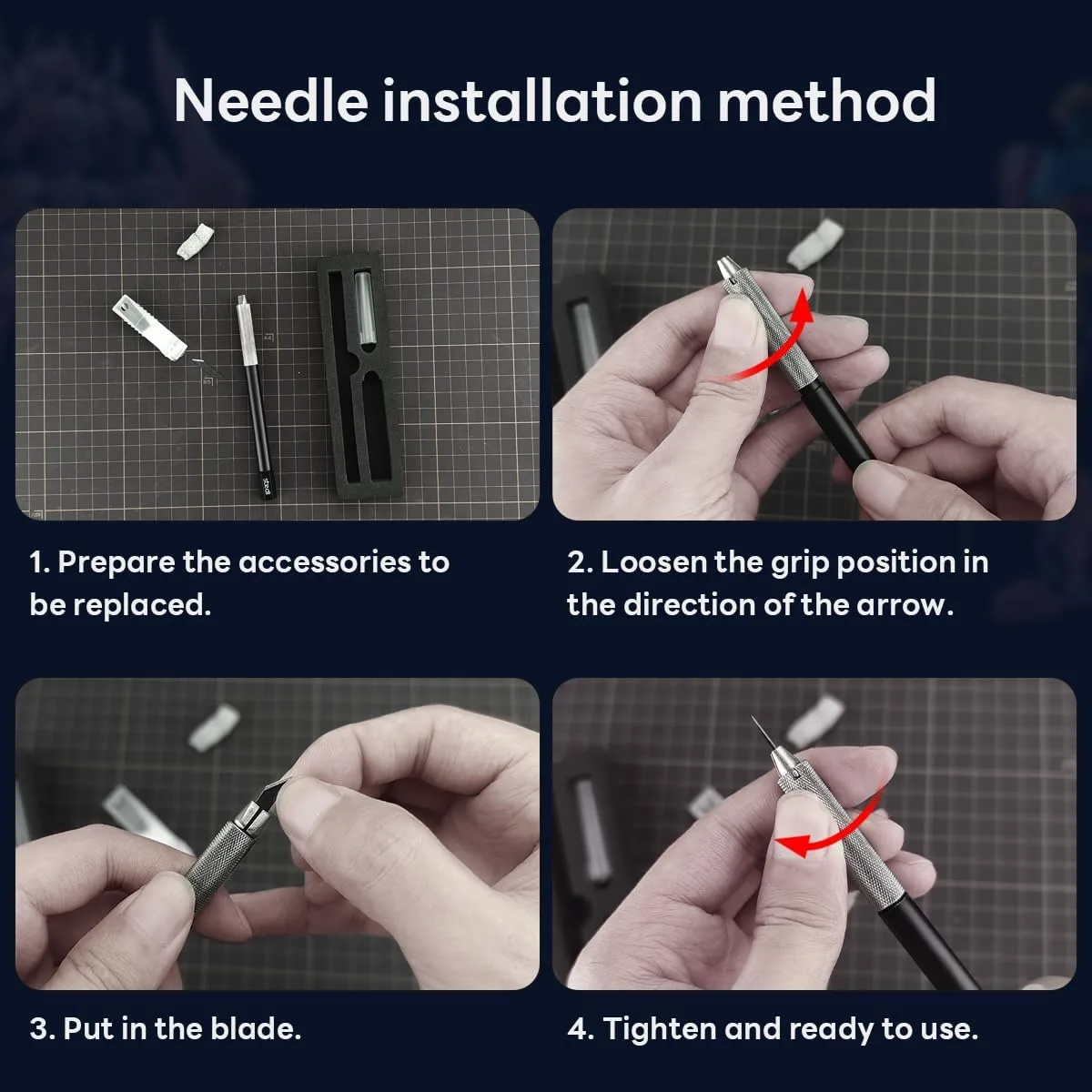 Needle installation method

1. Prepare the accessories to be replaced.

2. Loosen the grip position in the direction of the arrow.

3. Put in the blade.

4. Tighten and ready to use.