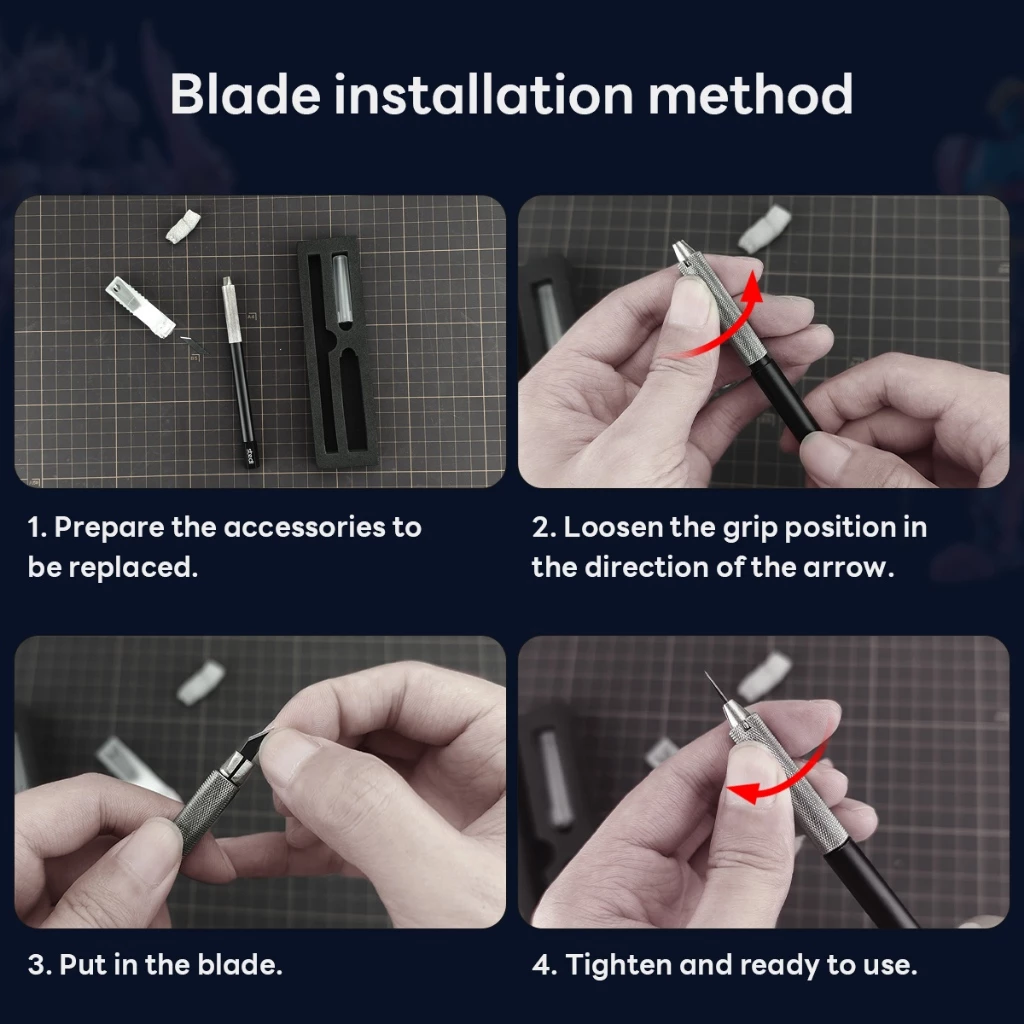 Blade installation method

1. Prepare the accessories to be replaced.

2. Loosen the grip position in the direction of the arrow.

3. Put in the blade.

4. Tighten and ready to use.